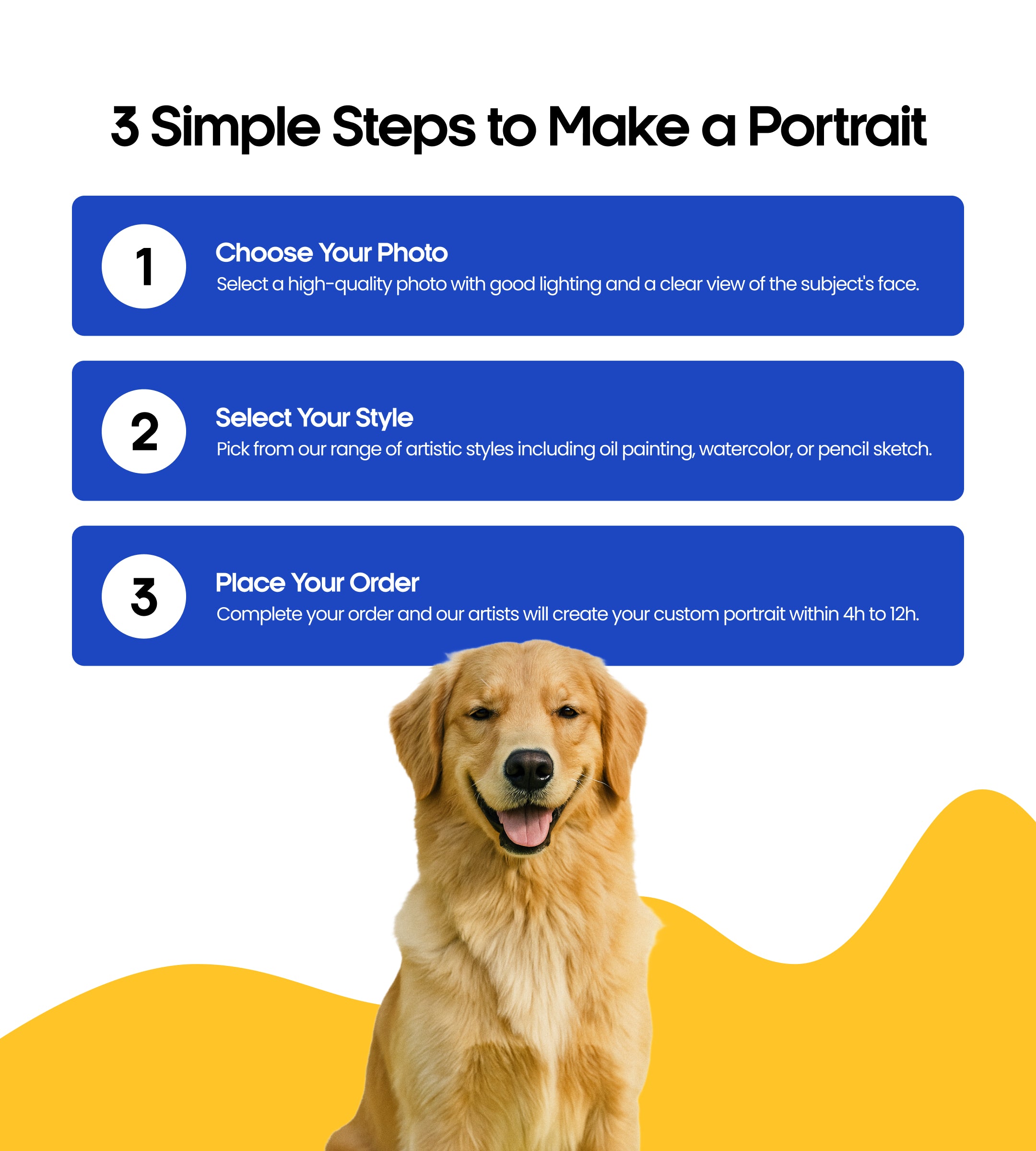 3 Simple Steps to Make a Portrait

1

Choose Your Photo

Select a high-quality photo with good lighting and a clear view of the subject's face.

2

Select Your Style

Pick from our range of artistic styles including oil painting, watercolor, or pencil sketch.

3

Place Your Order

Complete your order and our artists will create your custom portrait within 4h to 12h.